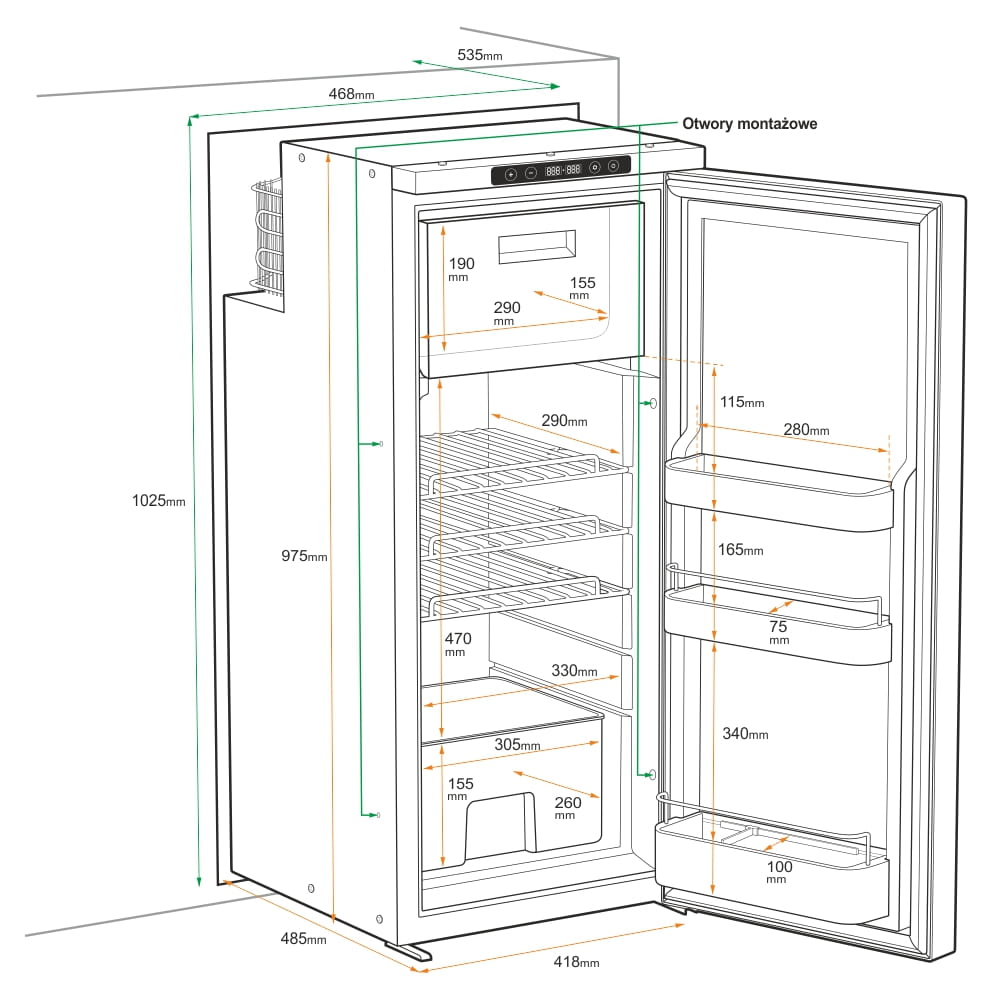 535mm
468mm
Otwory montażowe
888-888
190 mm
155 mm
290 mm
115mm
290mm
280mm
1025mm
975mm
165mm
75 mm
470 mm
330mm
340mm
305mm
155 mm
260 mm
100 mm
485mm
418mm